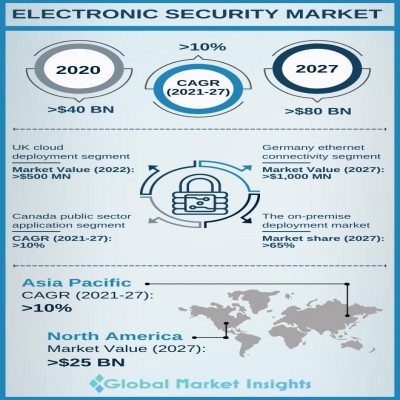 ELECTRONIC SECURITY MARKET

2020
>$40 BN

>10%
CAGR (2021-27)

2027
>$80 BN

UK cloud deployment segment
Market Value (2022): >$500 MN

Germany ethernet connectivity segment
Market Value (2027): >$1,000 MN

Canada public sector application segment
CAGR (2021-27): >10%

The on-premise deployment market
Market share (2027): >65%

Asia Pacific
CAGR (2021-27):
>10%

North America
Market Value (2027):
>$25 BN

Global Market Insights