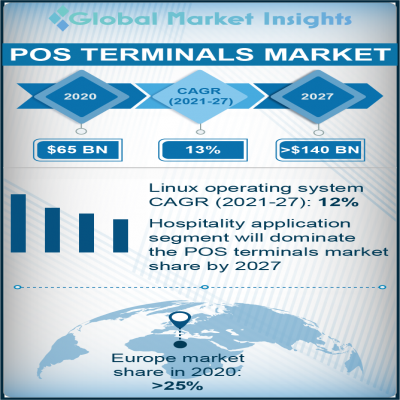 Global Market Insights

POS TERMINALS MARKET

2020

CAGR (2021-27)

2027

$65 BN

13%

>$140 BN

Linux operating system CAGR (2021-27): 12%

Hospitality application segment will dominate the POS terminals market share by 2027

Europe market share in 2020: >25%