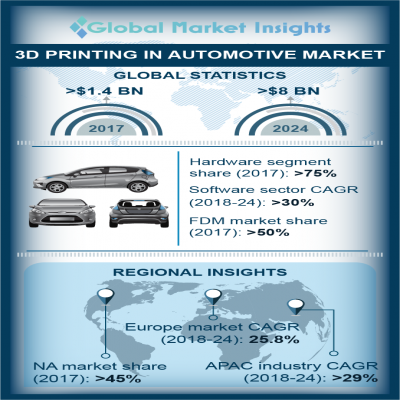 Global Market Insights

3D PRINTING IN AUTOMOTIVE MARKET

GLOBAL STATISTICS

>$1.4 BN

2017

>$8 BN

2024

Hardware segment share (2017): >75%

Software sector CAGR (2018-24): >30%

FDM market share (2017): >50%

REGIONAL INSIGHTS

Europe market CAGR (2018-24): 25.8%

NA market share (2017): >45%

APAC industry CAGR (2018-24): >29%