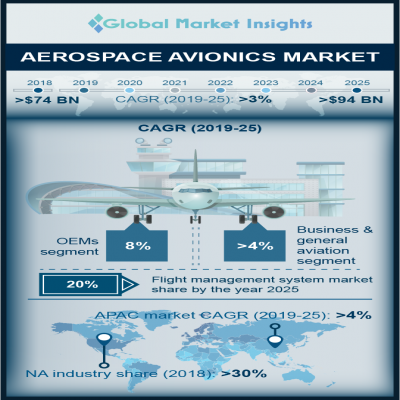 Global Market Insights

AEROSPACE AVIONICS MARKET

2018 2019 2020 2021 2022 2023 2024 2025

>$74 BN CAGR (2019-25): >3% >$94 BN

CAGR (2019-25)

OEMs segment

8%

>4%

Business & general aviation segment

20%

Flight management system market share by the year 2025

APAC market CAGR (2019-25): >4%

NA industry share (2018): >30%