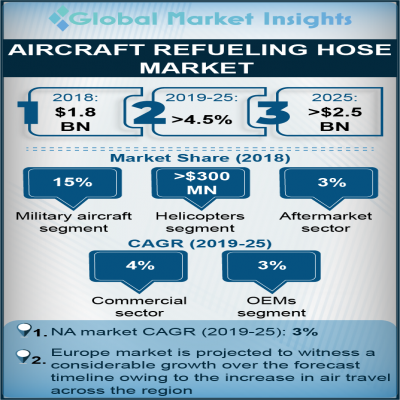 Global Market Insights

AIRCRAFT REFUELING HOSE MARKET

1 2018: $1.8 BN

2 2019-25: >4.5%

3 2025: >$2.5 BN

Market Share (2018)

15%
Military aircraft segment

>$300 MN
Helicopters segment

3%
Aftermarket sector

CAGR (2019-25)

4%
Commercial sector

3%
OEMs segment

1. NA market CAGR (2019-25): 3%

2. Europe market is projected to witness a considerable growth over the forecast timeline owing to the increase in air travel across the region