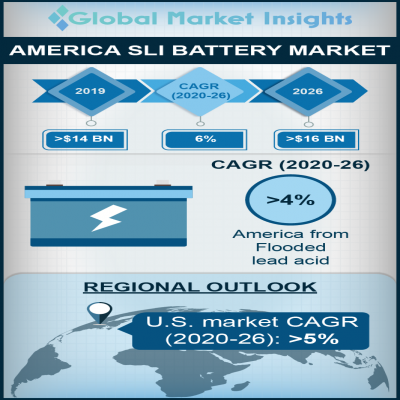 Global Market Insights

AMERICA SLI BATTERY MARKET

2019

CAGR (2020-26)

2026

>$14 BN

6%

>$16 BN

CAGR (2020-26)

>4%

America from Flooded lead acid

REGIONAL OUTLOOK

U.S. market CAGR (2020-26): >5%