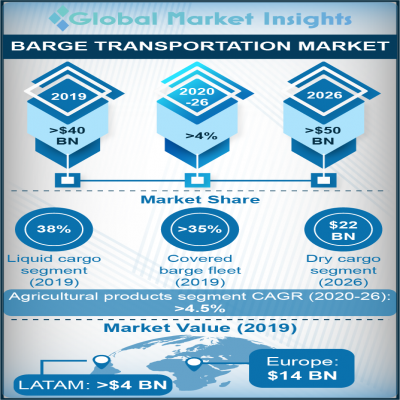 Global Market Insights

BARGE TRANSPORTATION MARKET

2019
>$40 BN

2020-26
>4%

2026
>$50 BN

Market Share

38%
Liquid cargo segment (2019)

>35%
Covered barge fleet (2019)

$22 BN
Dry cargo segment (2026)

Agricultural products segment CAGR (2020-26): >4.5%

Market Value (2019)

LATAM: >$4 BN

Europe: $14 BN