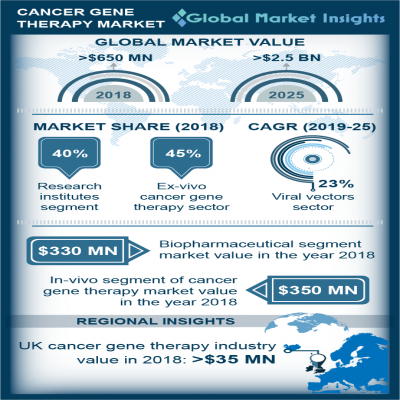 CANCER GENE THERAPY MARKET

Global Market Insights

GLOBAL MARKET VALUE

>$650 MN

2018

>$2.5 BN

2025

MARKET SHARE (2018)

40%

Research institutes segment

45%

Ex-vivo cancer gene therapy sector

CAGR (2019-25)

23%

Viral vectors sector

$330 MN

Biopharmaceutical segment market value in the year 2018

In-vivo segment of cancer gene therapy market value in the year 2018

$350 MN

REGIONAL INSIGHTS

UK cancer gene therapy industry value in 2018: >$35 MN