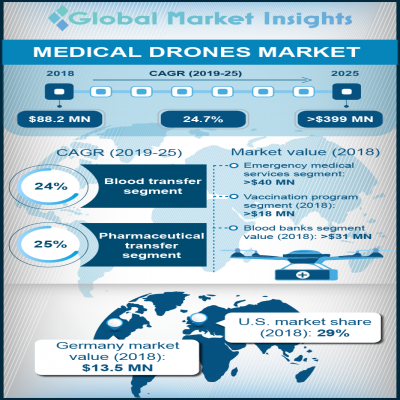 Global Market Insights

MEDICAL DRONES MARKET

2018

CAGR (2019-25)

2025

$88.2 MN

24.7%

>$399 MN

CAGR (2019-25)

24%

Blood transfer segment

25%

Pharmaceutical transfer segment

Market value (2018)

Emergency medical services segment: >$40 MN

Vaccination program segment (2018): >$18 MN

Blood banks segment value (2018): >$31 MN

U.S. market share (2018): 29%

Germany market value (2018): $13.5 MN