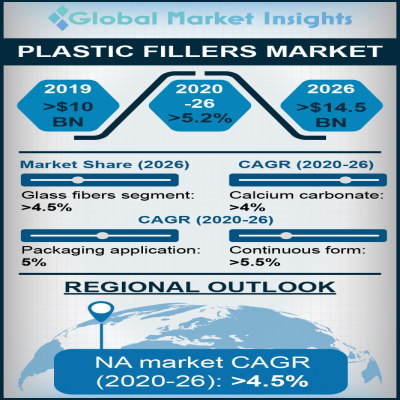 Global Market Insights

PLASTIC FILLERS MARKET

2019
>$10
BN

2020
-26
>5.2%

2026
>$14.5
BN

Market Share (2026)

Glass fibers segment:
>4.5%

CAGR (2020-26)

Calcium carbonate:
>4%

CAGR (2020-26)

Packaging application:
5%

Continuous form:
>5.5%

REGIONAL OUTLOOK

NA market CAGR
(2020-26): >4.5%