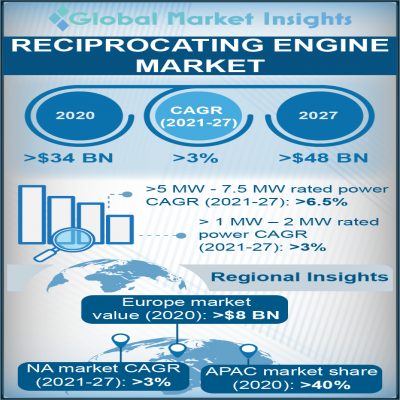 Global Market Insights

RECIPROCATING ENGINE MARKET

2020
>$34 BN

CAGR (2021-27)
>3%

2027
>$48 BN

>5 MW - 7.5 MW rated power CAGR (2021-27): >6.5%

> 1 MW – 2 MW rated power CAGR (2021-27): >3%

Regional Insights

Europe market value (2020): >$8 BN

NA market CAGR (2021-27): >3%

APAC market share (2020): >40%