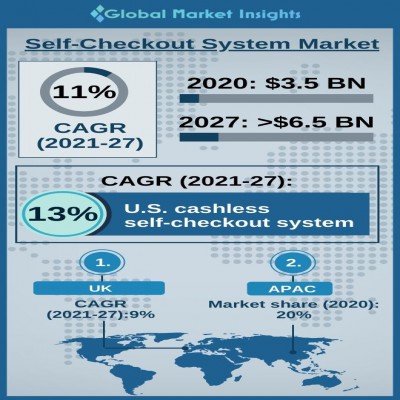 Global Market Insights

Self-Checkout System Market

11%

CAGR (2021-27)

2020: $3.5 BN

2027: >$6.5 BN

CAGR (2021-27):

13%

U.S. cashless self-checkout system

1.

UK

CAGR (2021-27):9%

2.

APAC

Market share (2020): 20%