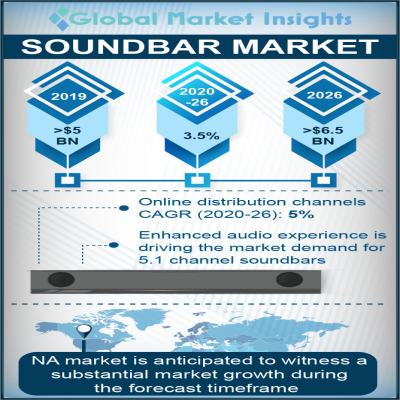 Global Market Insights

SOUNDBAR MARKET

2019
>$5 BN

2020-26
3.5%

2026
>$6.5 BN

Online distribution channels CAGR (2020-26): 5%

Enhanced audio experience is driving the market demand for 5.1 channel soundbars

NA market is anticipated to witness a substantial market growth during the forecast timeframe